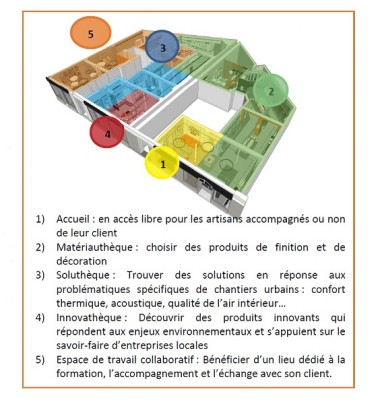 5

3

2

4

1

1) Accueil : en accès libre pour les artisans accompagnés ou non de leur client

2) Matériauthèque : choisir des produits de finition et de décoration

3) Soluthèque : Trouver des solutions en réponse aux problématiques spécifiques de chantiers urbains : confort thermique, acoustique, qualité de l'air intérieur…

4) Innovathèque : Découvrir des produits innovants qui répondent aux enjeux environnementaux et s'appuient sur le savoir-faire d'entreprises locales

5) Espace de travail collaboratif : Bénéficier d'un lieu dédié à la formation, l'accompagnement et l'échange avec son client.