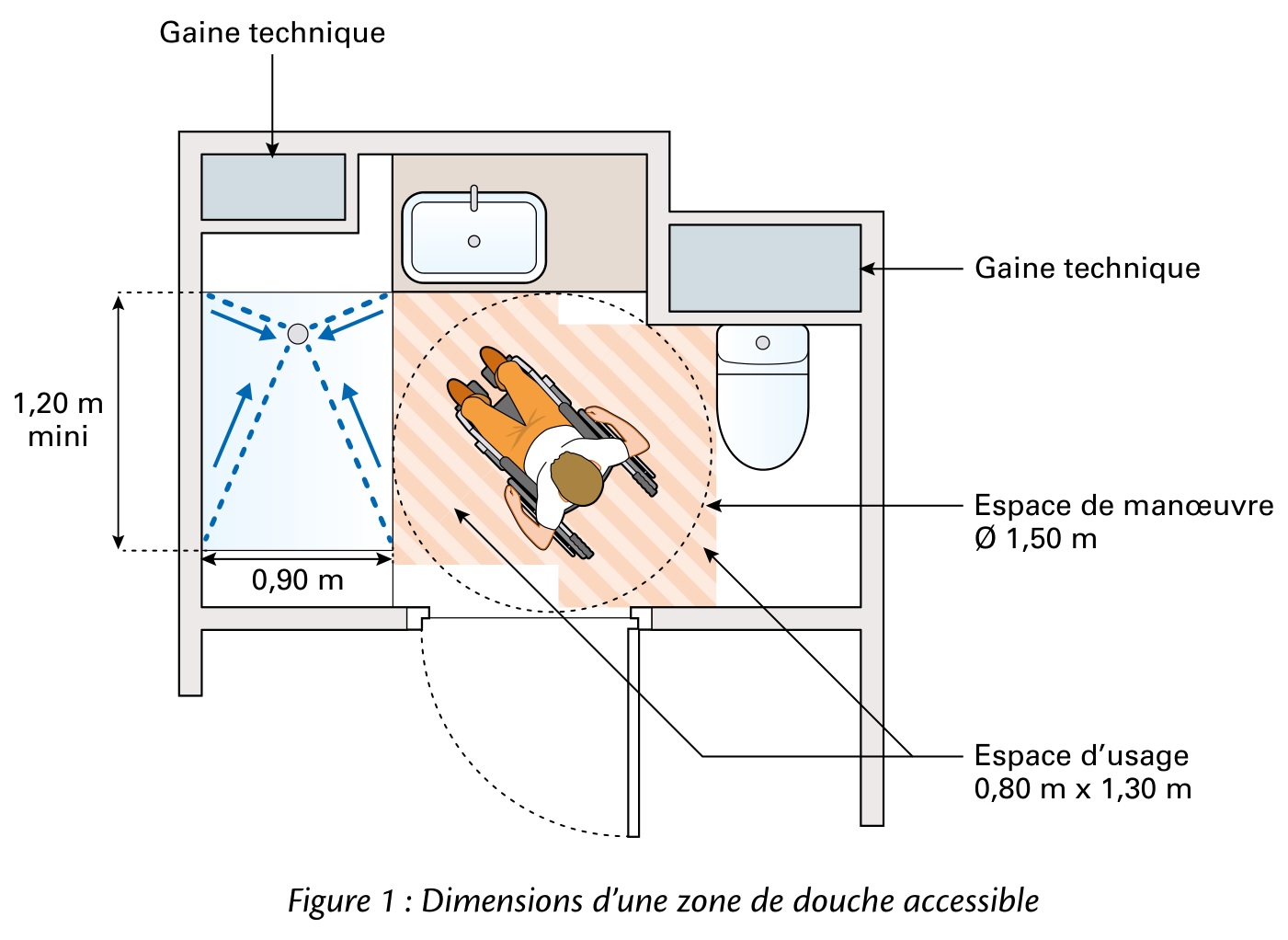 Gaine technique

Gaine technique

1,20 m
mini

0,90 m

Espace de manœuvre
Ø 1,50 m

Espace d'usage
0,80 m x 1,30 m

Figure 1 : Dimensions d'une zone de douche accessible